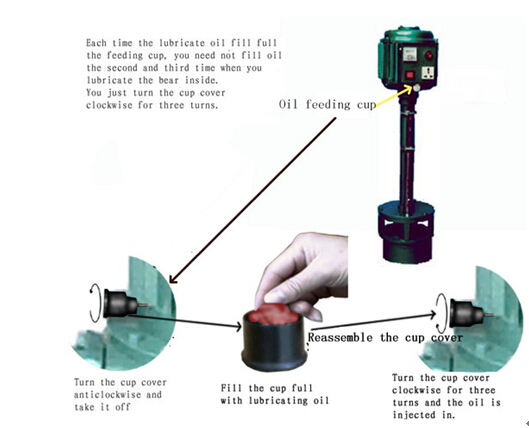 Each time the lubricate oil fill full the feeding cup, you need not fill oil the second and third time when you lubricate the bear inside.
You just turn the cup cover clockwise for three turns.

Oil feeding cup

Reassemble the cup cover

Turn the cup cover anticlockwise and take it off

Fill the cup full with lubricating oil

Turn the cup cover clockwise for three turns and the oil is injected in.